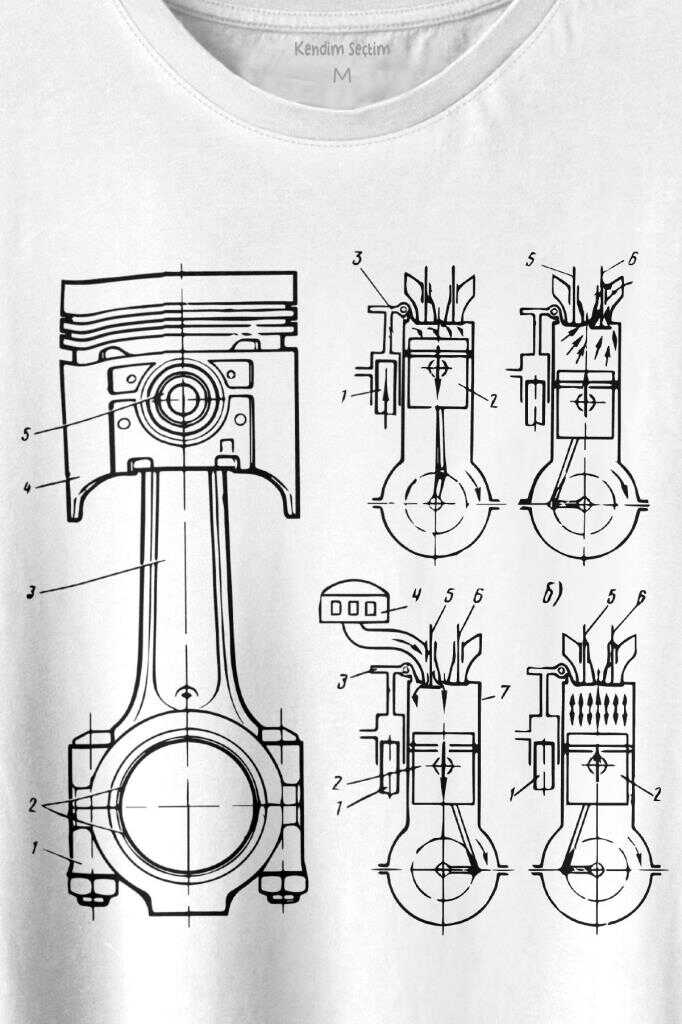 Kendim Seçtim
M

5
4
3
2
1

3
1
2
5
6

4
5
6
3
7
2
1
б)
5
6
1
2